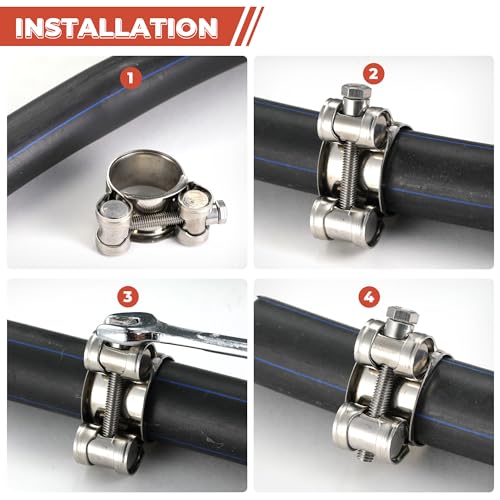 INSTALLATION

1

2

3

4