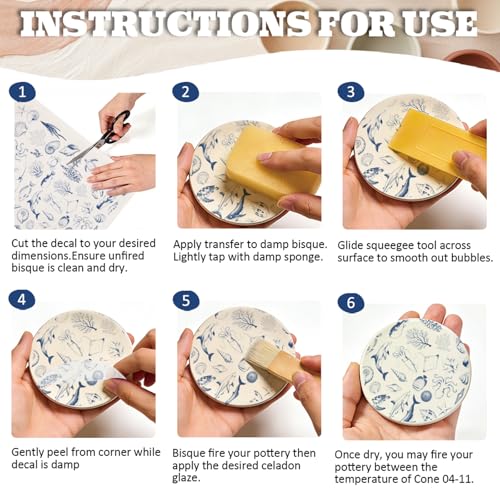 INSTRUCTIONS FOR USE

1

Cut the decal to your desired dimensions.Ensure unfired bisque is clean and dry.

2

Apply transfer to damp bisque. Lightly tap with damp sponge.

3

Glide squeegee tool across surface to smooth out bubbles.

4

Gently peel from corner while decal is damp

5

Bisque fire your pottery then apply the desired celadon glaze.

6

Once dry, you may fire your pottery between the temperature of Cone 04-11.