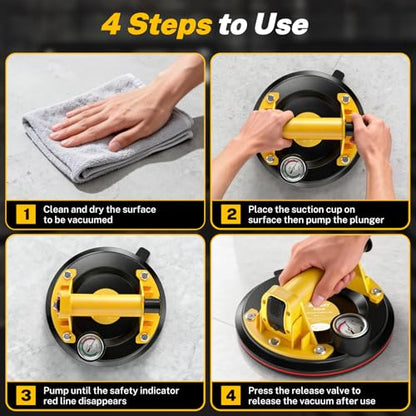 4 Steps to Use

1 Clean and dry the surface to be vacuumed

2 Place the suction cup on surface then pump the plunger

3 Pump until the safety indicator red line disappears

4 Press the release valve to release the vacuum after use