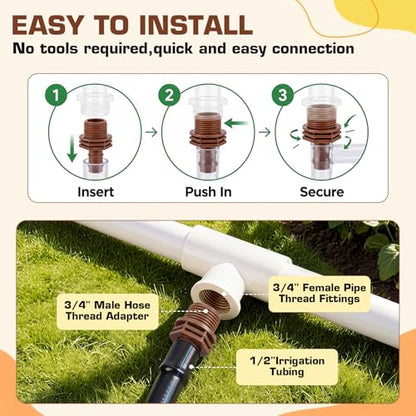 EASY TO INSTALL
No tools required,quick and easy connection

1
Insert

2
Push In

3
Secure

3/4" Male Hose Thread Adapter

3/4" Female Pipe Thread Fittings

1/2"Irrigation Tubing