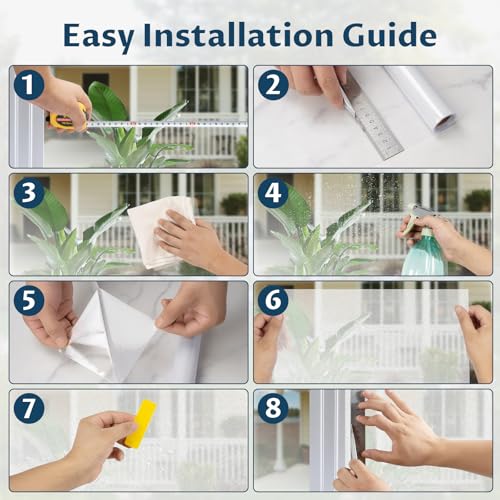 Easy Installation Guide

1

2

3

4

5

6

7

8