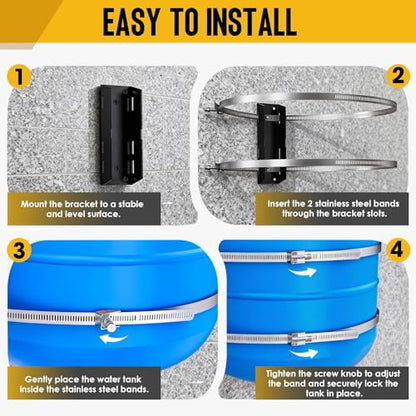 EASY TO INSTALL

1

Mount the bracket to a stable and level surface.

2

Insert the 2 stainless steel bands through the bracket slots.

3

Gently place the water tank inside the stainless steel bands.

4

Tighten the screw knob to adjust the band and securely lock the tank in place.