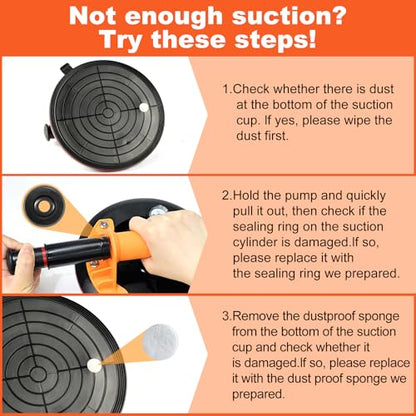 Not enough suction?
Try these steps!

1.Check whether there is dust at the bottom of the suction cup. If yes, please wipe the dust first.

2.Hold the pump and quickly pull it out, then check if the sealing ring on the suction cylinder is damaged.If so, please replace it with the sealing ring we prepared.

3.Remove the dustproof sponge from the bottom of the suction cup and check whether it is damaged.If so, please replace it with the dust proof sponge we prepared.