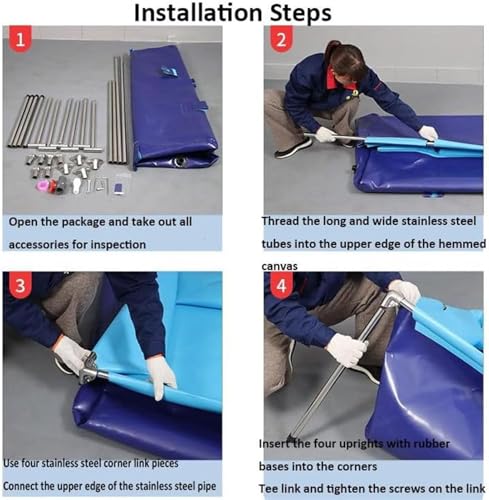 Installation Steps

1

Open the package and take out all accessories for inspection

2

Thread the long and wide stainless steel tubes into the upper edge of the hemmed canvas

3

Use four stainless steel corner link pieces

Connect the upper edge of the stainless steel pipe

4

Insert the four uprights with rubber bases into the corners

Tee link and tighten the screws on the link