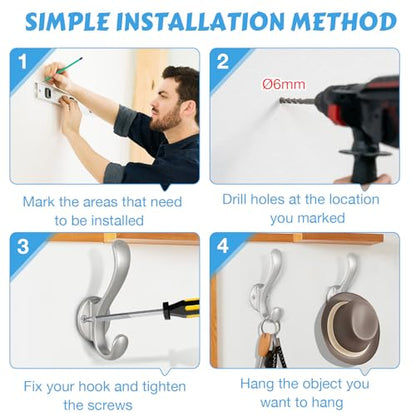 SIMPLE INSTALLATION METHOD

1

Mark the areas that need to be installed

2

Ø6mm

Drill holes at the location you marked

3

Fix your hook and tighten the screws

4

Hang the object you want to hang