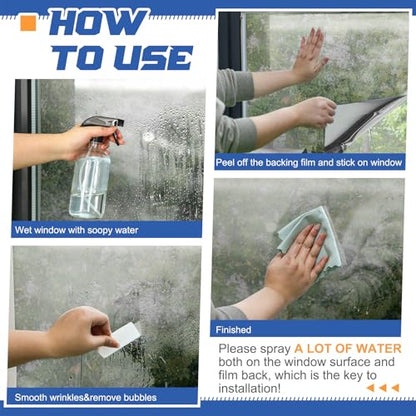 HOW TO USE

Wet window with soopy water

Smooth wrinkles&remove bubbles

Peel off the backing film and stick on window

Finished

Please spray A LOT OF WATER both on the window surface and film back, which is the key to installation!