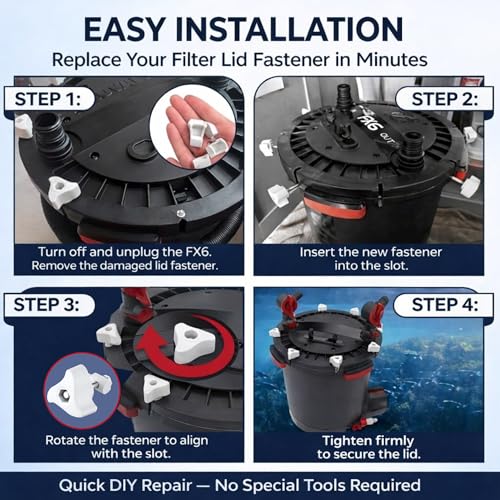 EASY INSTALLATION
Replace Your Filter Lid Fastener in Minutes

STEP 1:

Turn off and unplug the FX6. Remove the damaged lid fastener.

STEP 2:

FX6

OUT

Insert the new fastener into the slot.

STEP 3:

Rotate the fastener to align with the slot.

STEP 4:

Tighten firmly to secure the lid.

Quick DIY Repair — No Special Tools Required