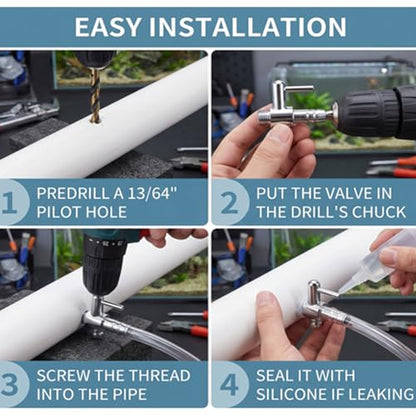 EASY INSTALLATION

1 PREDRILL A 13/64" PILOT HOLE

2 PUT THE VALVE IN THE DRILL'S CHUCK

3 SCREW THE THREAD INTO THE PIPE

4 SEAL IT WITH SILICONE IF LEAKING