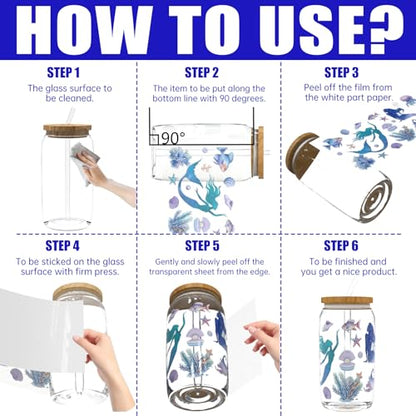 HOW TO USE?

STEP 1
The glass surface to be cleaned.

STEP 2
The item to be put along the bottom line with 90 degrees.

90°

STEP 3
Peel off the film from the white part paper.

STEP 4
To be sticked on the glass surface with firm press.

STEP 5
Gently and slowly peel off the transparent sheet from the edge.

STEP 6
To be finished and you get a nice product.