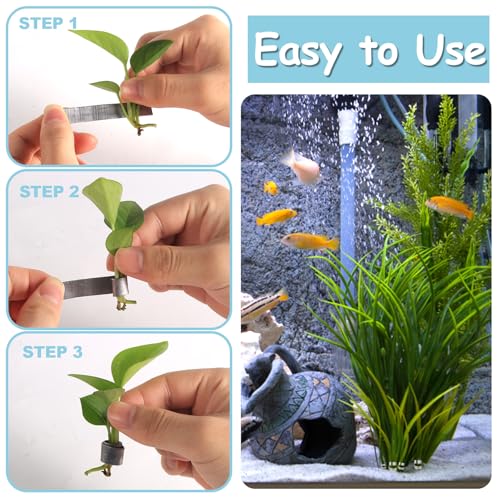 STEP 1

STEP 2

STEP 3

Easy to Use