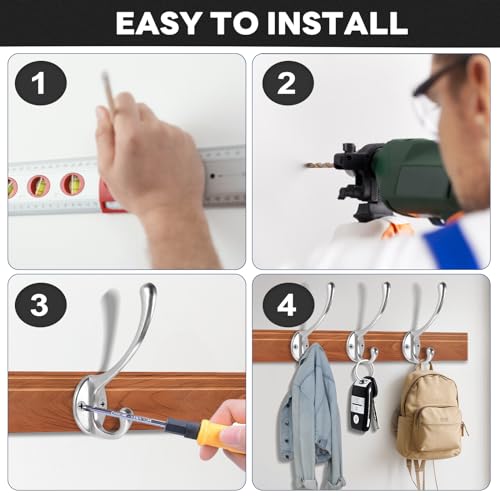 EASY TO INSTALL

1

2

3

4