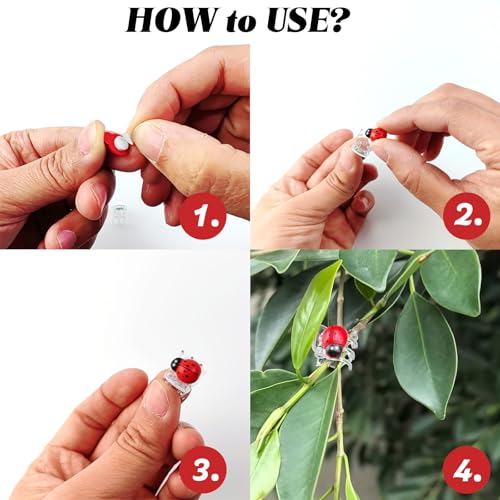 HOW to USE?

1.

2.

3.

4.