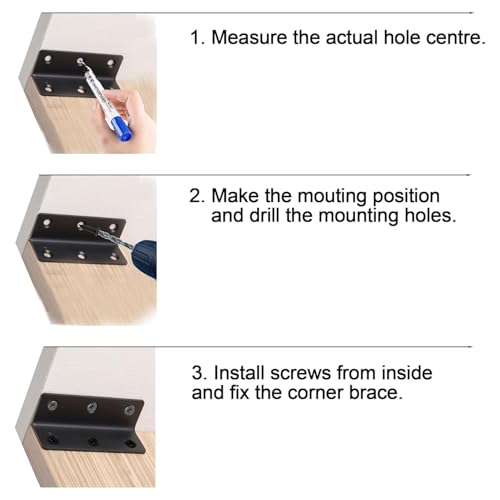 1. Measure the actual hole centre.

2. Make the mouting position and drill the mounting holes.

3. Install screws from inside and fix the corner brace.