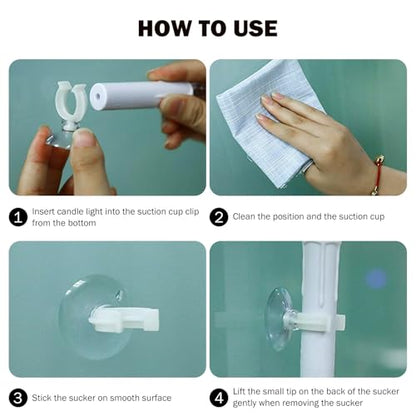 HOW TO USE

1 Insert candle light into the suction cup clip from the bottom

2 Clean the position and the suction cup

3 Stick the sucker on smooth surface

4 Lift the small tip on the back of the sucker gently when removing the sucker