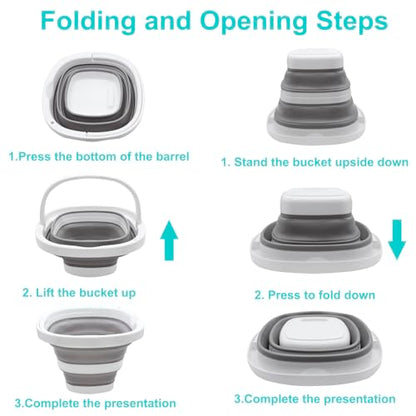 Folding and Opening Steps

1.Press the bottom of the barrel

2. Lift the bucket up

3.Complete the presentation

1. Stand the bucket upside down

2. Press to fold down

3.Complete the presentation