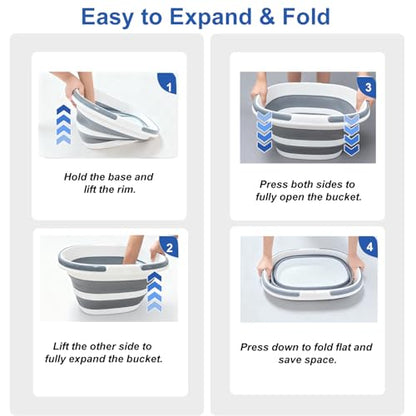 Easy to Expand & Fold

1

Hold the base and lift the rim.

2

Lift the other side to fully expand the bucket.

3

Press both sides to fully open the bucket.

4

Press down to fold flat and save space.