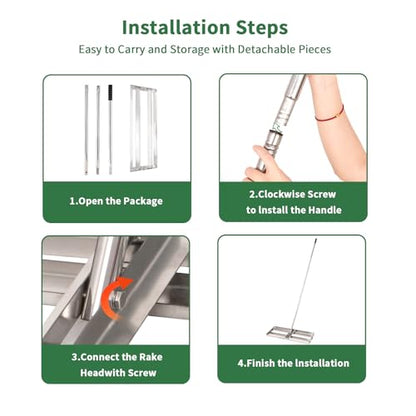 Installation Steps

Easy to Carry and Storage with Detachable Pieces

1.Open the Package

2.Clockwise Screw
to Install the Handle

3.Connect the Rake
Headwith Screw

4.Finish the Installation