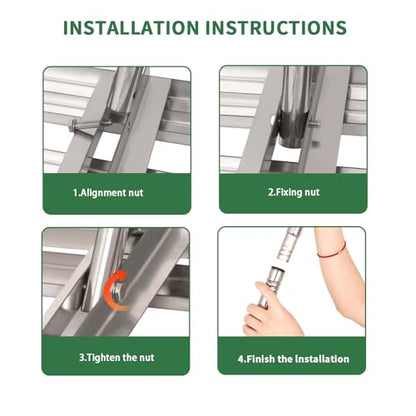 INSTALLATION INSTRUCTIONS

1.Alignment nut

2.Fixing nut

3.Tighten the nut

4.Finish the installation