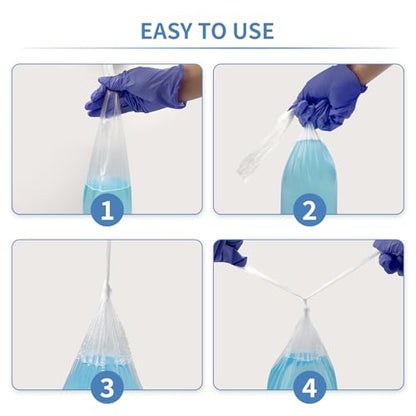 EASY TO USE

1

2

3

4