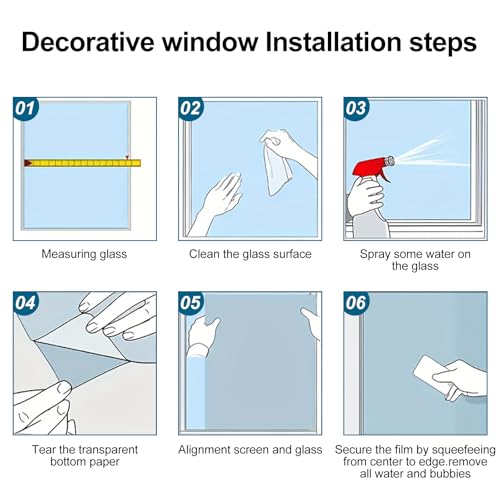 Decorative window Installation steps

01

Measuring glass

02

Clean the glass surface

03

Spray some water on the glass

04

Tear the transparent bottom paper

05

Alignment screen and glass

06

Secure the film by squeefeeing from center to edge.remove all water and bubbies