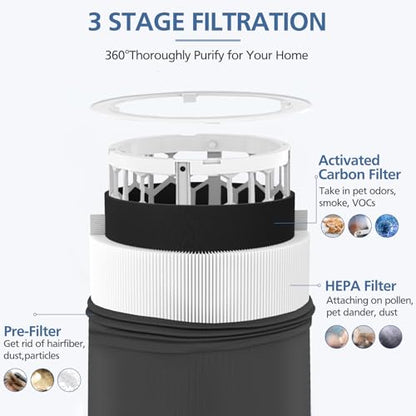 3 STAGE FILTRATION

360°Thoroughly Purify for Your Home

Activated Carbon Filter
Take in pet odors, smoke, VOCs

HEPA Filter
Attaching on pollen, pet dander, dust

Pre-Filter
Get rid of hairfiber, dust,particles