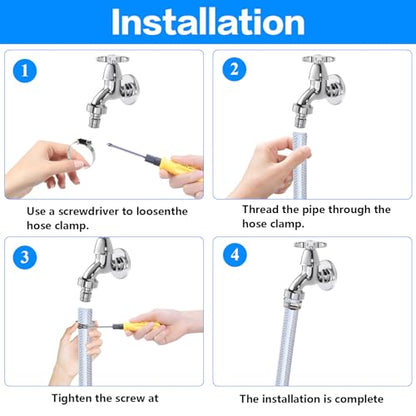 Installation

1

Use a screwdriver to loosenthe hose clamp.

2

Thread the pipe through the hose clamp.

3

Tighten the screw at

4

The installation is complete