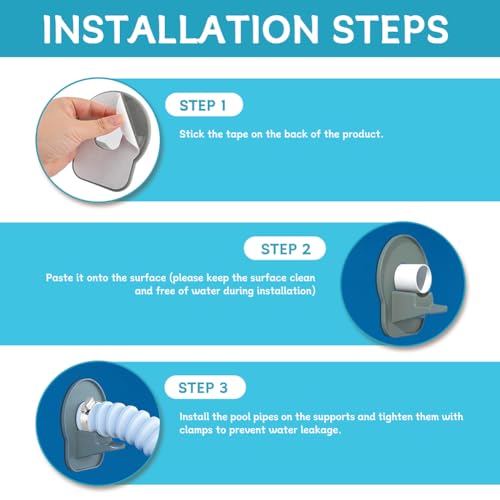 INSTALLATION STEPS

STEP 1

Stick the tape on the back of the product.

STEP 2

Paste it onto the surface (please keep the surface clean and free of water during installation)

STEP 3

Install the pool pipes on the supports and tighten them with clamps to prevent water leakage.