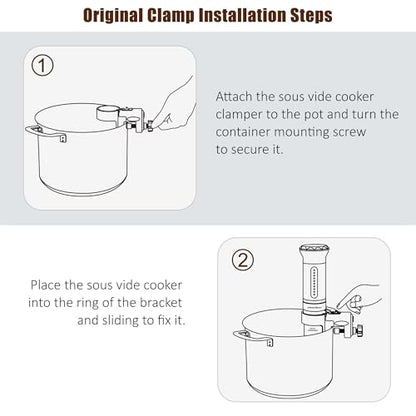 Original Clamp Installation Steps

①

Attach the sous vide cooker clamper to the pot and turn the container mounting screw to secure it.

②

Place the sous vide cooker into the ring of the bracket and sliding to fix it.