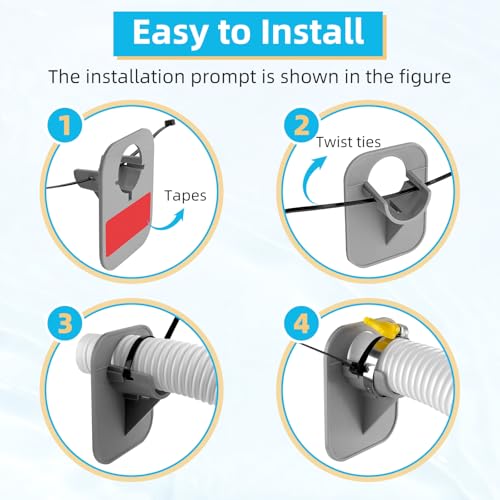 Easy to Install

The installation prompt is shown in the figure

1

Tapes

2

Twist ties

3

4