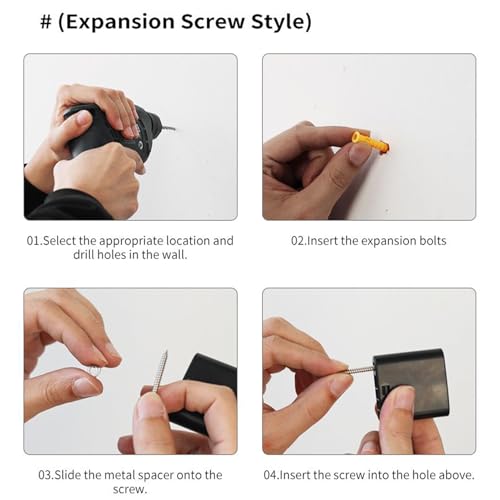 # (Expansion Screw Style)

01.Select the appropriate location and drill holes in the wall.

02.Insert the expansion bolts

03.Slide the metal spacer onto the screw.

04.Insert the screw into the hole above.