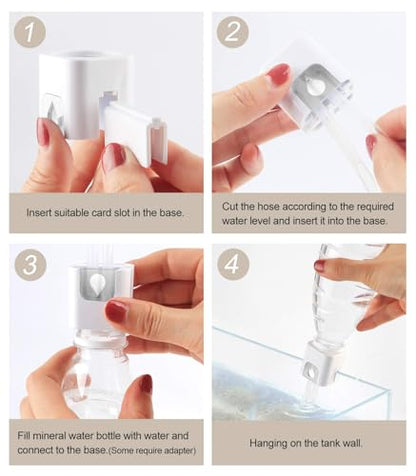 1

Insert suitable card slot in the base.

2

Cut the hose according to the required water level and insert it into the base.

3

Fill mineral water bottle with water and connect to the base.(Some require adapter)

4

Hanging on the tank wall.