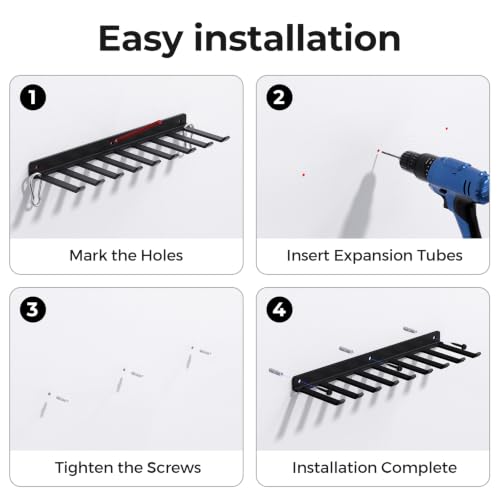 Easy installation

1

Mark the Holes

2

Insert Expansion Tubes

3

Tighten the Screws

4

Installation Complete