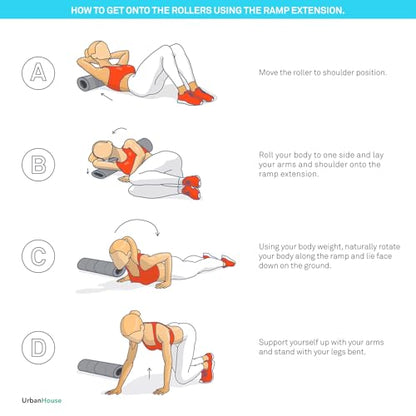 HOW TO GET ONTO THE ROLLERS USING THE RAMP EXTENSION.

A

Move the roller to shoulder position.

B

Roll your body to one side and lay your arms and shoulder onto the ramp extension.

C

Using your body weight, naturally rotate your body along the ramp and lie face down on the ground.

D

Support yourself up with your arms and stand with your legs bent.

UrbanHouse