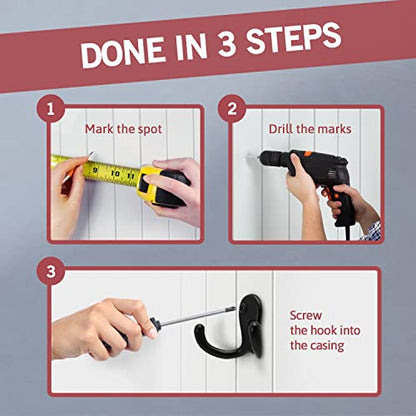 DONE IN 3 STEPS

1

Mark the spot

9 10 11

2

Drill the marks

3

Screw the hook into the casing