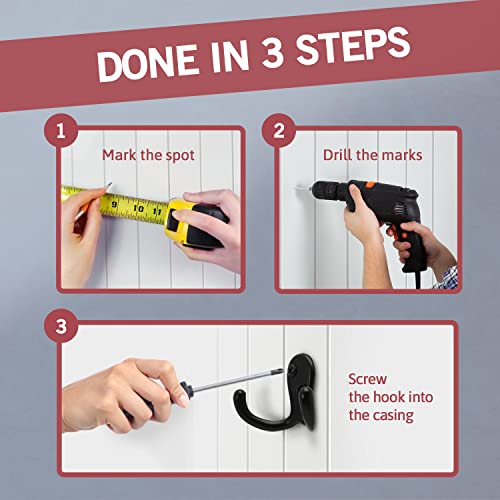 DONE IN 3 STEPS

1

Mark the spot

9 10 11

2

Drill the marks

3

Screw the hook into the casing