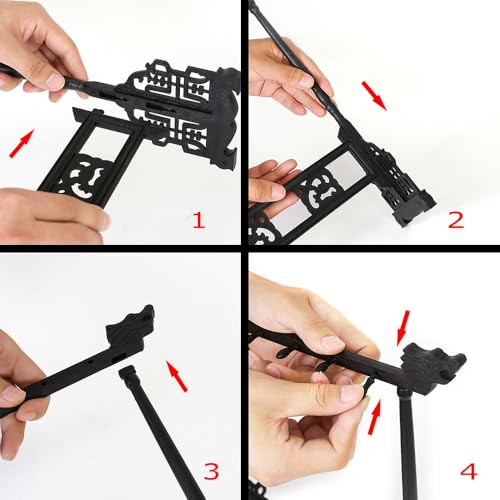 1

2

3

4