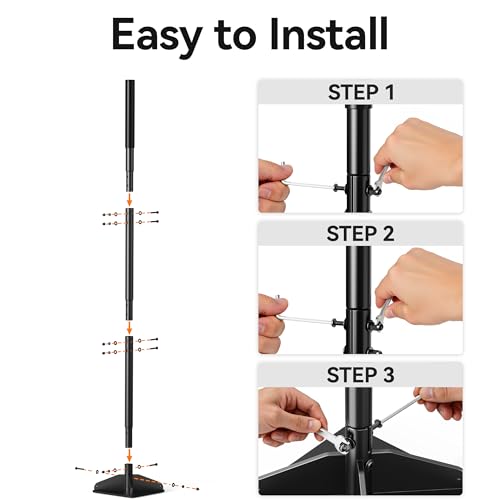 Easy to Install

STEP 1

STEP 2

STEP 3