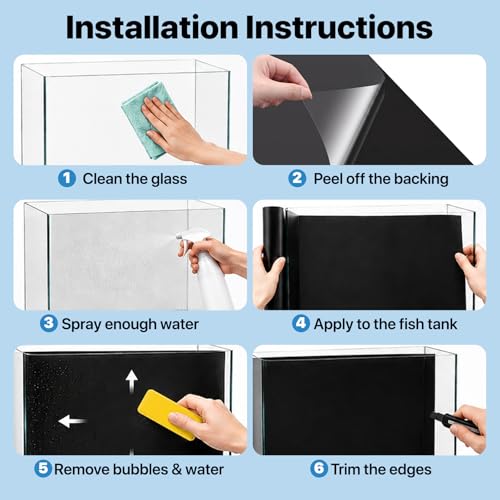 Installation Instructions

1 Clean the glass

2 Peel off the backing

3 Spray enough water

4 Apply to the fish tank

5 Remove bubbles & water

6 Trim the edges