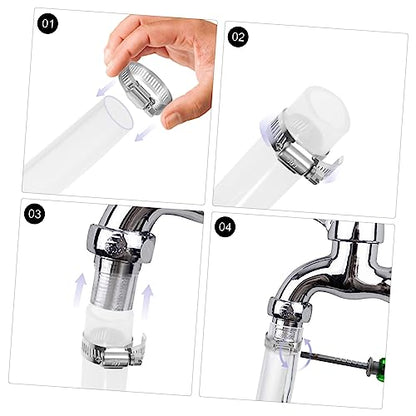 01

02

03

04