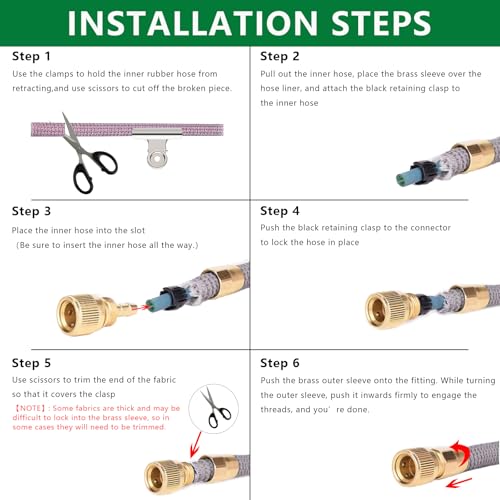 INSTALLATION STEPS

Step 1
Use the clamps to hold the inner rubber hose from retracting,and use scissors to cut off the broken piece.

Step 2
Pull out the inner hose, place the brass sleeve over the hose liner, and attach the black retaining clasp to the inner hose

Step 3
Place the inner hose into the slot
(Be sure to insert the inner hose all the way.)

Step 4
Push the black retaining clasp to the connector to lock the hose in place

Step 5
Use scissors to trim the end of the fabric so that it covers the clasp
【NOTE】: Some fabrics are thick and may be difficult to lock into the brass sleeve, so in some cases they will need to be trimmed.

Step 6
Push the brass outer sleeve onto the fitting. While turning the outer sleeve, push it inwards firmly to engage the threads, and you' re done.