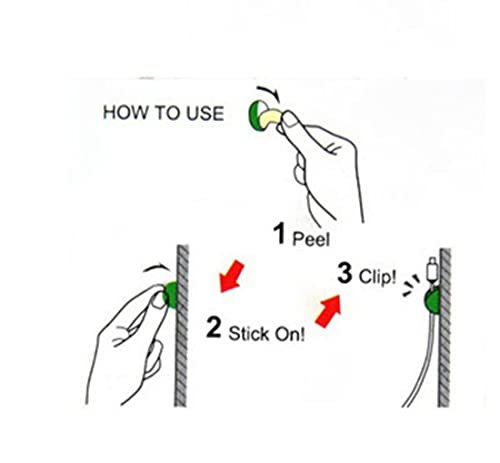 HOW TO USE

1 Peel

2 Stick On!

3 Clip!