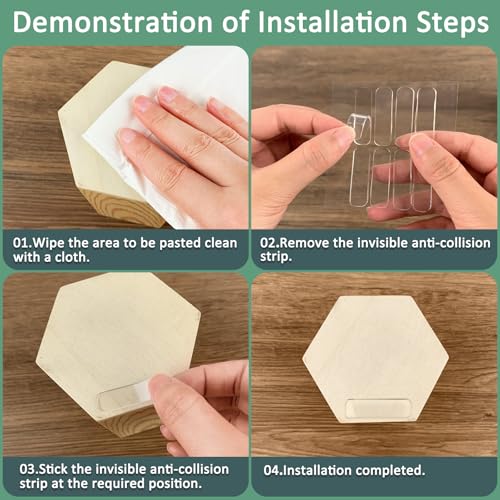 Demonstration of Installation Steps

01.Wipe the area to be pasted clean with a cloth.

02.Remove the invisible anti-collision strip.

03.Stick the invisible anti-collision strip at the required position.

04.Installation completed.