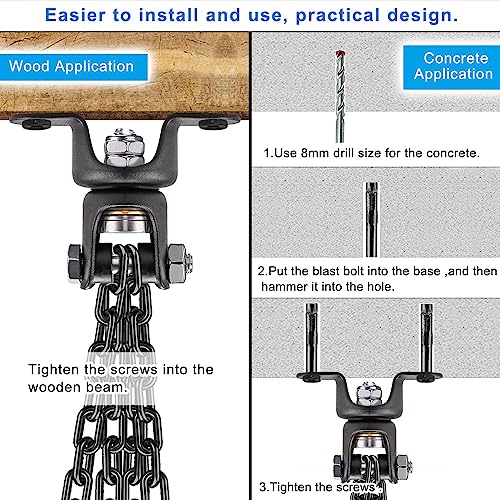 Easier to install and use, practical design.

Wood Application

Tighten the screws into the wooden beam.

Concrete Application

1.Use 8mm drill size for the concrete.

2.Put the blast bolt into the base ,and then hammer it into the hole.

3.Tighten the screws