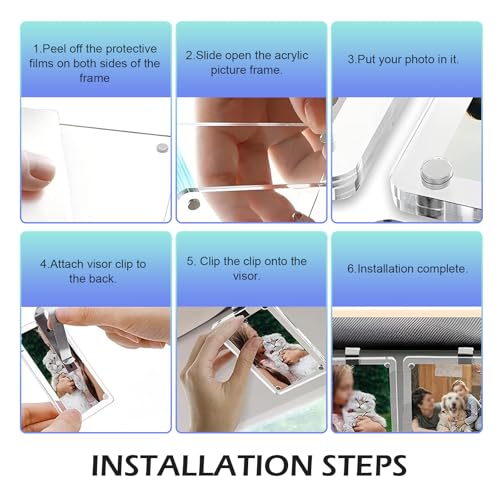 1.Peel off the protective films on both sides of the frame

2.Slide open the acrylic picture frame.

3.Put your photo in it.

4.Attach visor clip to the back.

5. Clip the clip onto the visor.

6.Installation complete.

INSTALLATION STEPS