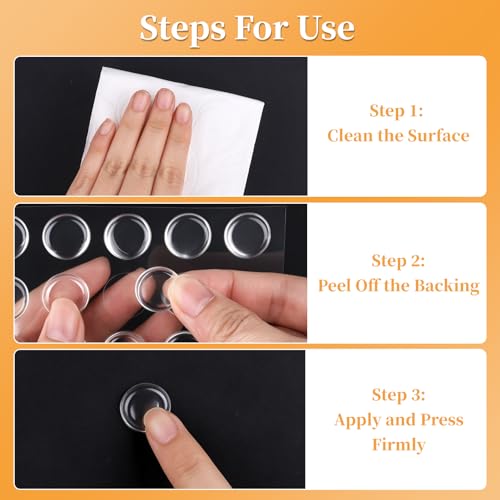 Steps For Use

Step 1:
Clean the Surface

Step 2:
Peel Off the Backing

Step 3:
Apply and Press Firmly