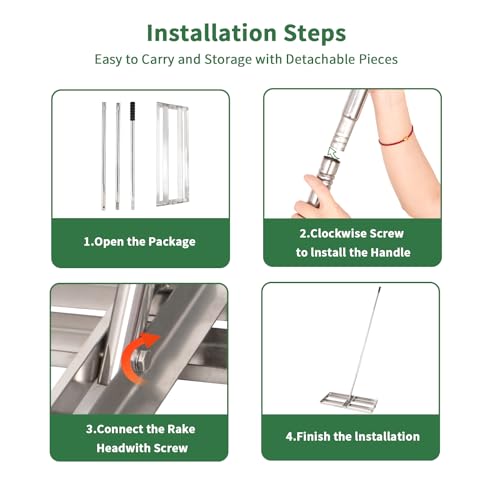 Installation Steps

Easy to Carry and Storage with Detachable Pieces

1.Open the Package

2.Clockwise Screw to Install the Handle

3.Connect the Rake Headwith Screw

4.Finish the Installation