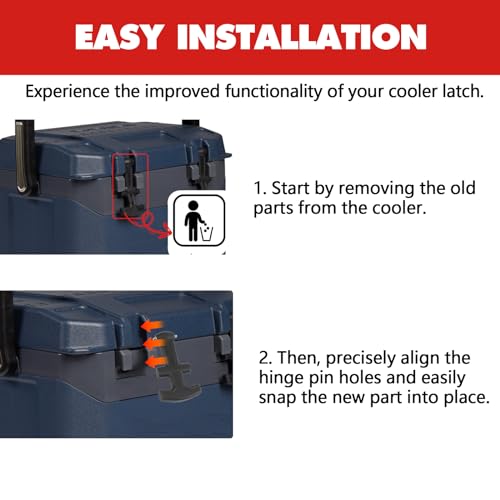 EASY INSTALLATION

Experience the improved functionality of your cooler latch.

1. Start by removing the old parts from the cooler.

2. Then, precisely align the hinge pin holes and easily snap the new part into place.